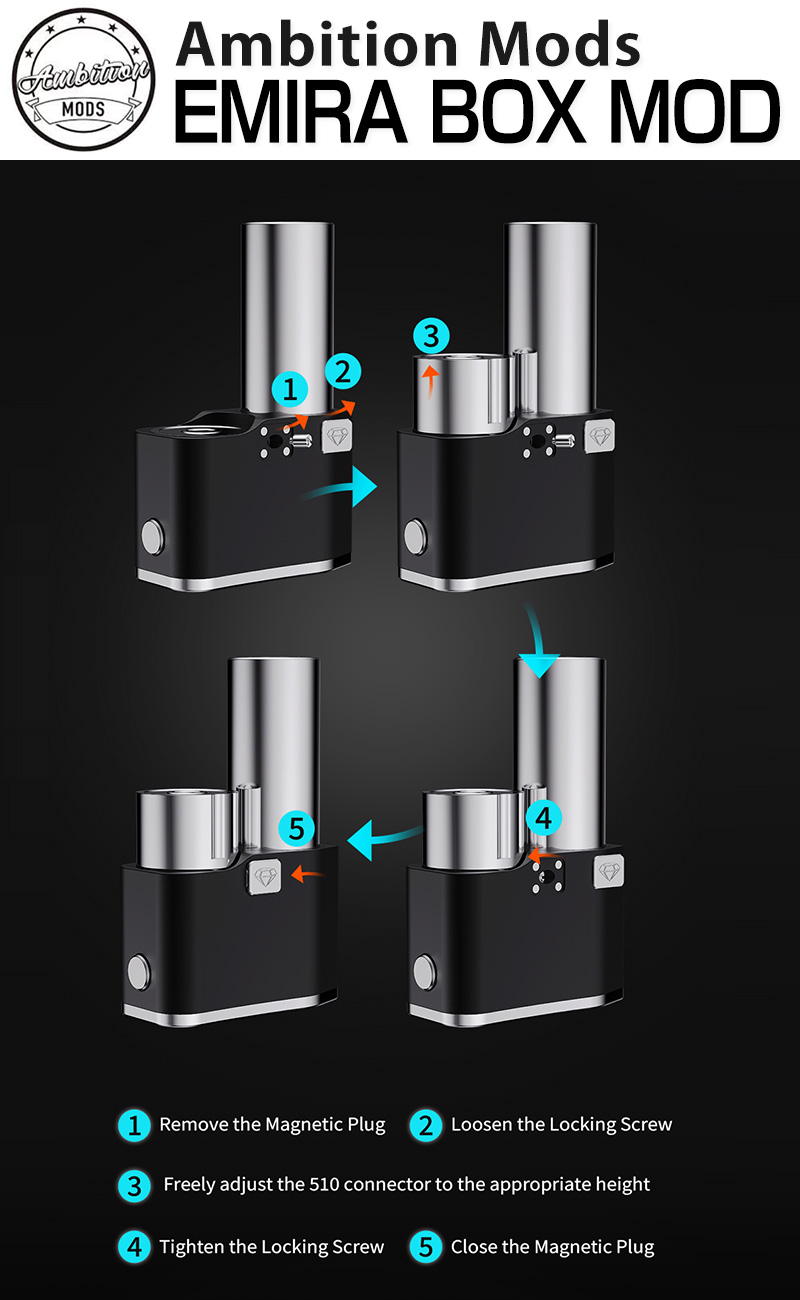 Ambition MODS

Ambition Mods
EMIRA BOX MOD

1 2 3 4 5

1 Remove the Magnetic Plug 2 Loosen the Locking Screw

3 Freely adjust the 510 connector to the appropriate height

4 Tighten the Locking Screw 5 Close the Magnetic Plug